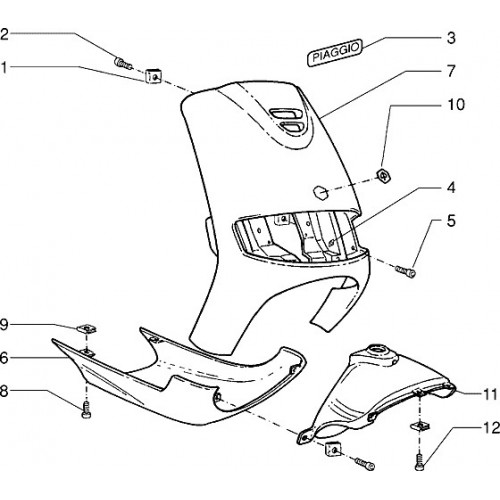 2
1
PIAGGIO
3
7
10
4
5
9
6
8
11
12